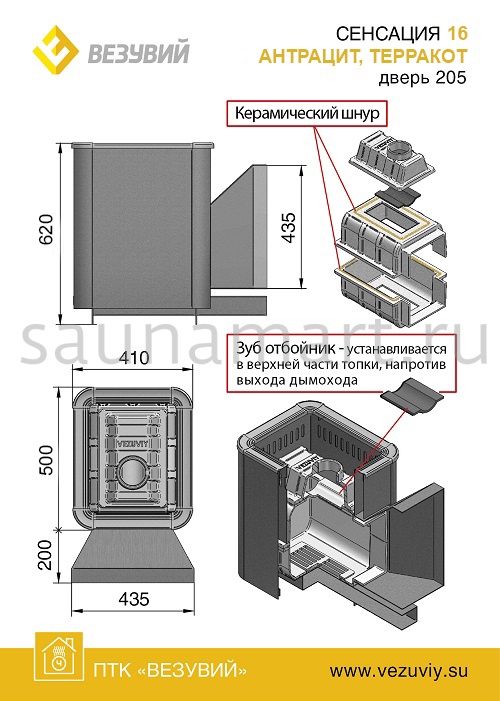 ВЕЗУВИЙ

СЕНСАЦИЯ 16
АНТРАЦИТ, ТЕРРАКОТ
дверь 205

Керамический шнур

620

435

saunamart.ru

410

Зуб отбойник - устанавливается в верхней части топки, напротив выхода дымохода

VEZUVIY

500

200

435

ПТК «ВЕЗУВИЙ»

www.vezuviy.su